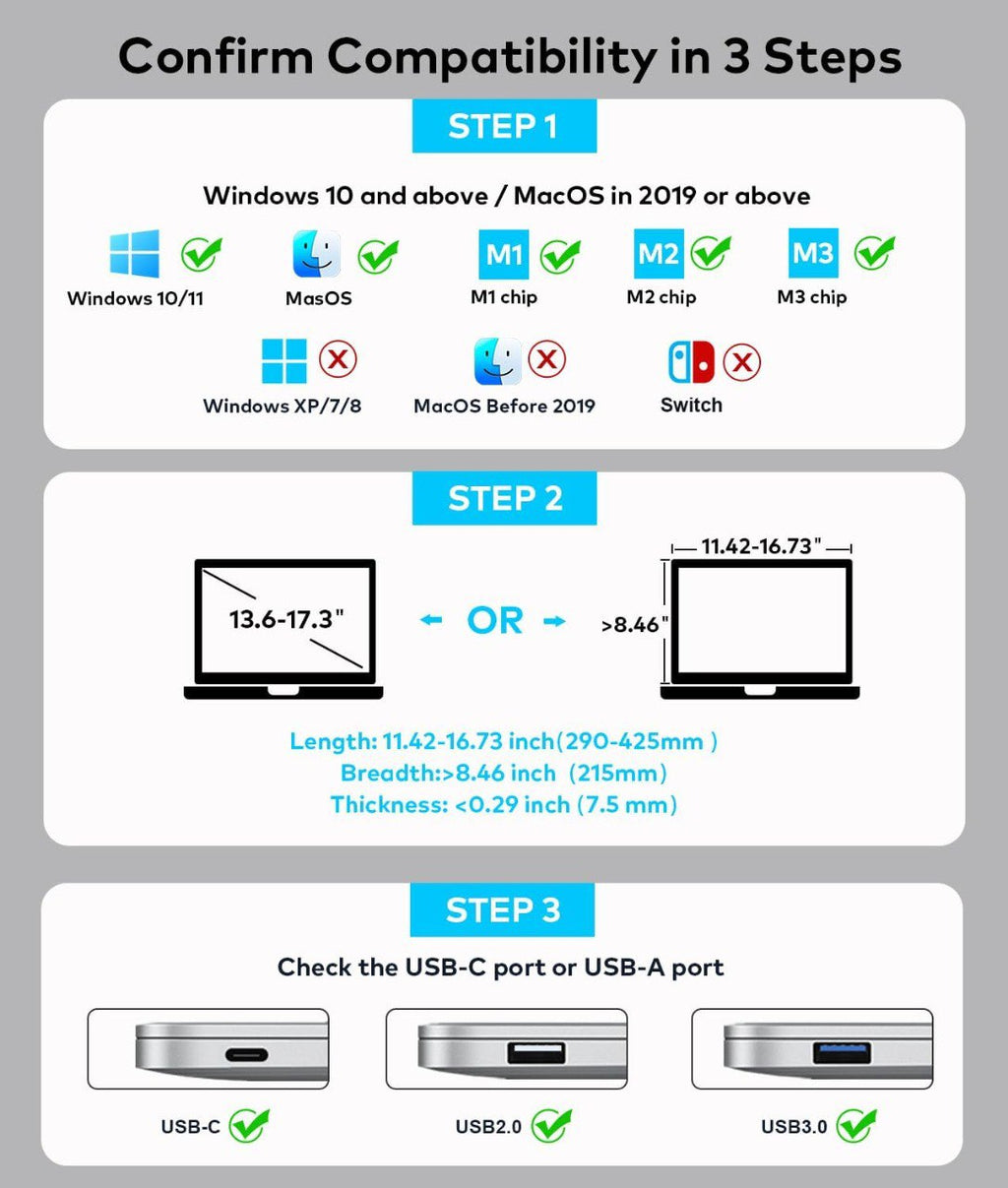 Confirm Compatibility in 3 Steps

STEP 1

Windows 10 and above / MacOS in 2019 or above

Windows 10/11

MasOS

M1
M1 chip

M2
M2 chip

M3
M3 chip

Windows XP/7/8

MacOS Before 2019

Switch

STEP 2

13.6-17.3"

OR

11.42-16.73"

>8.46"

Length: 11.42-16.73 inch(290-425mm )
Breadth:>8.46 inch (215mm)
Thickness: <0.29 inch (7.5 mm)

STEP 3

Check the USB-C port or USB-A port

USB-C

USB2.0

USB3.0